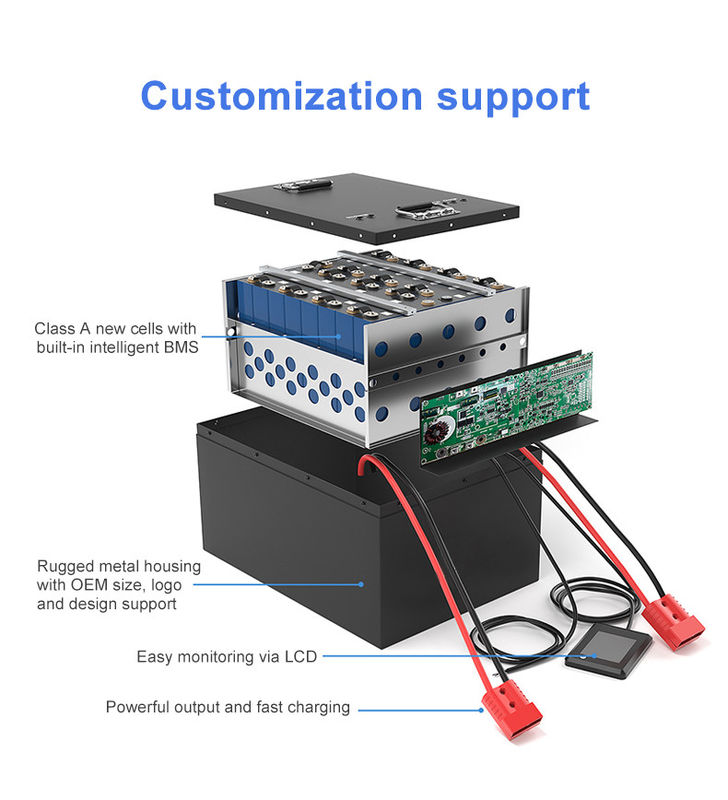 Customization support

Class A new cells with built-in intelligent BMS

Rugged metal housing with OEM size, logo and design support

Easy monitoring via LCD

Powerful output and fast charging